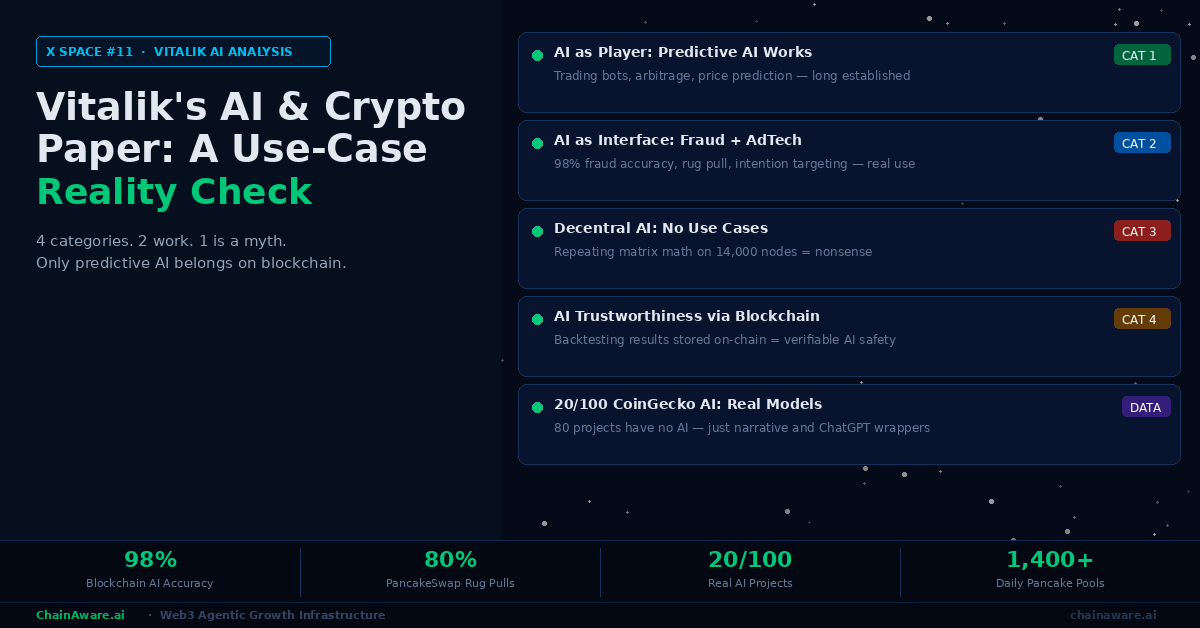 X SPACE #11 · VITALIK AI ANALYSIS

Vitalik's AI & Crypto Paper: A Use-Case Reality Check

4 categories. 2 work. 1 is a myth.
Only predictive AI belongs on blockchain.

AI as Player: Predictive AI Works
CAT 1
Trading bots, arbitrage, price prediction — long established

AI as Interface: Fraud + AdTech
CAT 2
98% fraud accuracy, rug pull, intention targeting — real use

Decentral AI: No Use Cases
CAT 3
Repeating matrix math on 14,000 nodes = nonsense

AI Trustworthiness via Blockchain
CAT 4
Backtesting results stored on-chain = verifiable AI safety

20/100 CoinGecko AI: Real Models
DATA
80 projects have no AI — just narrative and ChatGPT wrappers

98%
Blockchain AI Accuracy

80%
PancakeSwap Rug Pulls

20/100
Real AI Projects

1,400+
Daily Pancake Pools

ChainAware.ai · Web3 Agentic Growth Infrastructure

chainaware.ai